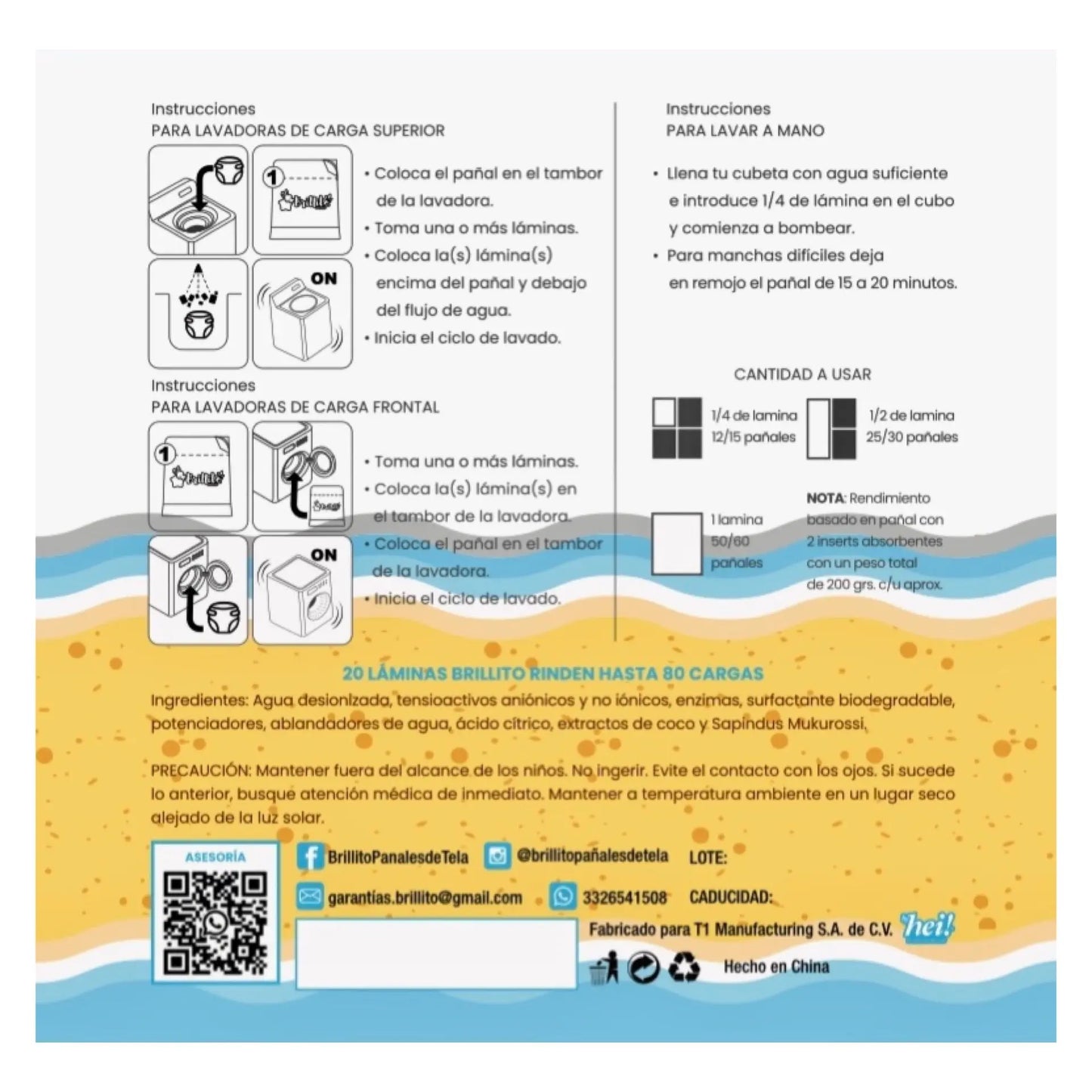 Instrucciones
PARA LAVADORAS DE CARGA SUPERIOR

1 Brillito

ON

• Coloca el pañal en el tambor de la lavadora.
• Toma una o más láminas.
• Coloca la(s) lámina(s) encima del pañal y debajo del flujo de agua.
• Inicia el ciclo de lavado.

Instrucciones
PARA LAVADORAS DE CARGA FRONTAL

1 Brillito

ON

• Toma una o más láminas.
• Coloca la(s) lámina(s) en el tambor de la lavadora.
• Coloca el pañal en el tambor de la lavadora.
• Inicia el ciclo de lavado.

Instrucciones
PARA LAVAR A MANO

• Llena tu cubeta con agua suficiente e introduce 1/4 de lámina en el cubo y comienza a bombear.
• Para manchas difíciles deja en remojo el pañal de 15 a 20 minutos.

CANTIDAD A USAR

1/4 de lamina
12/15 pañales

1/2 de lamina
25/30 pañales

1 lamina
50/60 pañales

NOTA: Rendimiento basado en pañal con 2 inserts absorbentes con un peso total de 200 grs. c/u aprox.

20 LÁMINAS BRILLITO RINDEN HASTA 80 CARGAS

Ingredientes: Agua desionizada, tensioactivos aniónicos y no iónicos, enzimas, surfactante biodegradable, potenciadores, ablandadores de agua, ácido cítrico, extractos de coco y Sapindus Mukurossi.

PRECAUCIÓN: Mantener fuera del alcance de los niños. No ingerir. Evite el contacto con los ojos. Si sucede lo anterior, busque atención médica de inmediato. Mantener a temperatura ambiente en un lugar seco alejado de la luz solar.

ASESORÍA

BrillitoPanalesdeTela
@brillitopañalesdetela
LOTE:
garantías.brillito@gmail.com
3326541508
CADUCIDAD:
Fabricado para T1 Manufacturing S.A. de C.V.
hei!
Hecho en China