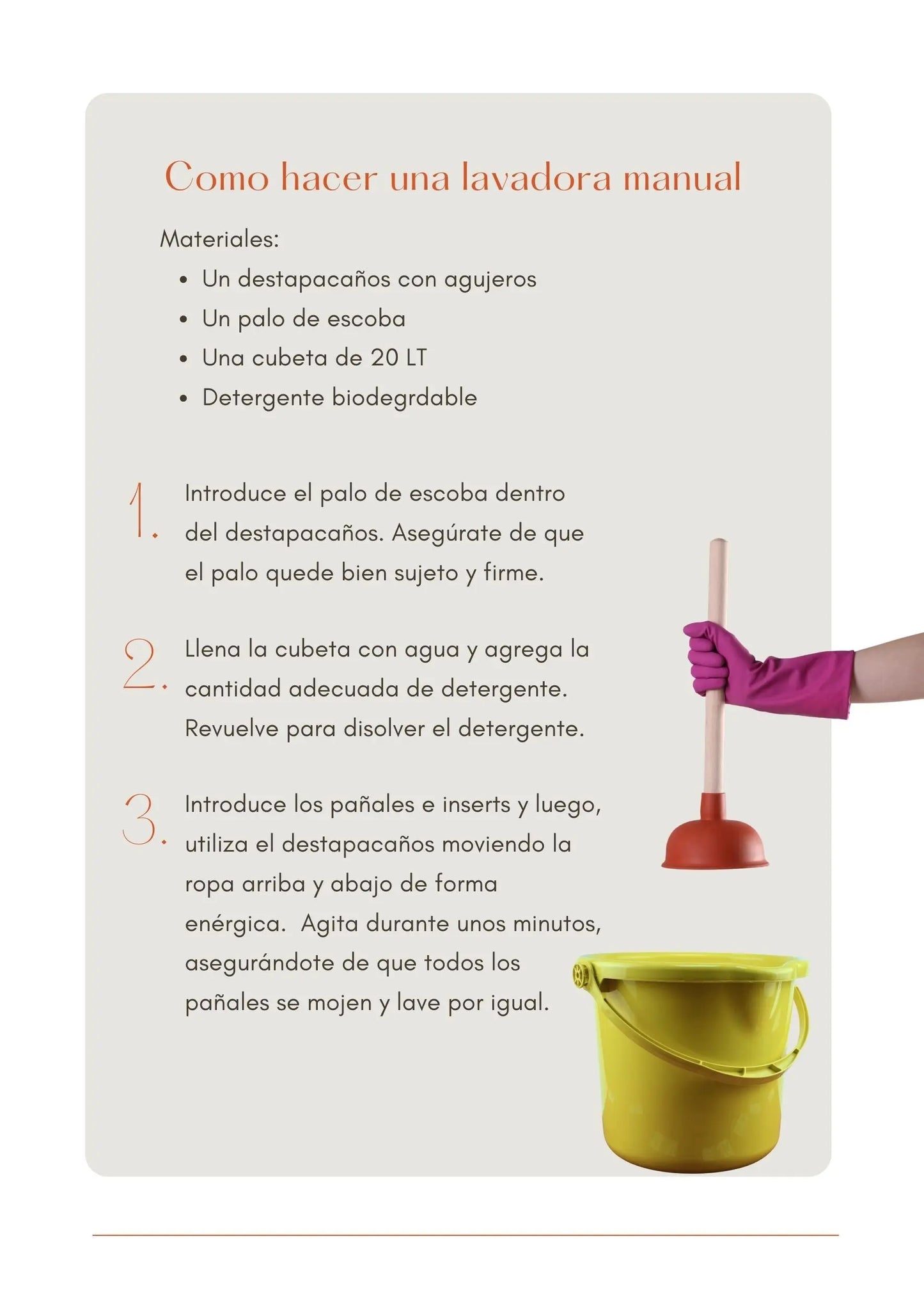 Como hacer una lavadora manual

Materiales:
- Un destapacaños con agujeros
- Un palo de escoba
- Una cubeta de 20 LT
- Detergente biodegrdable

1. Introduce el palo de escoba dentro del destapacaños. Asegúrate de que el palo quede bien sujeto y firme.

2. Llena la cubeta con agua y agrega la cantidad adecuada de detergente. Revuelve para disolver el detergente.

3. Introduce los pañales e inserts y luego, utiliza el destapacaños moviendo la ropa arriba y abajo de forma enérgica. Agita durante unos minutos, asegurándote de que todos los pañales se mojen y lave por igual.