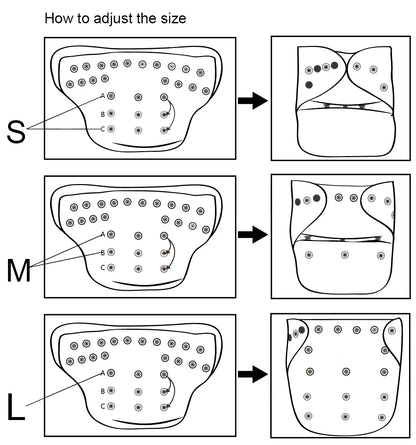 How to adjust the size

S

A
B
C

M

A
B
C

L

A
B
C